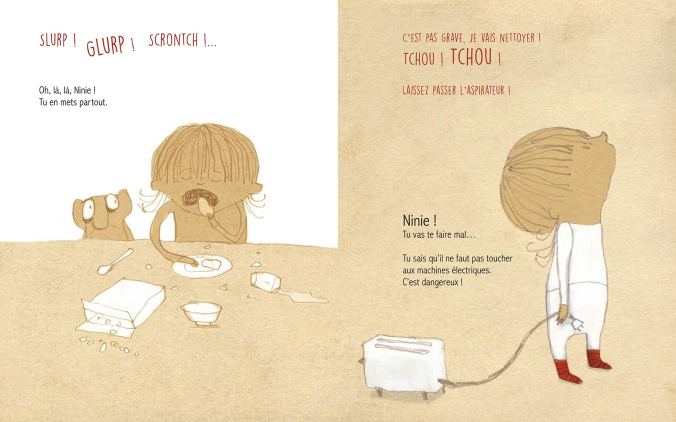 SLURP ! GLURP ! SCRONTCH !...

Oh, là, là, Ninie !
Tu en mets partout.

C'EST PAS GRAVE, JE VAIS NETTOYER !
TCHOU ! TCHOU !

LAISSEZ PASSER L'ASPIRATEUR !

Ninie !
Tu vas te faire mal...

Tu sais qu'il ne faut pas toucher aux machines électriques.
C'est dangereux !